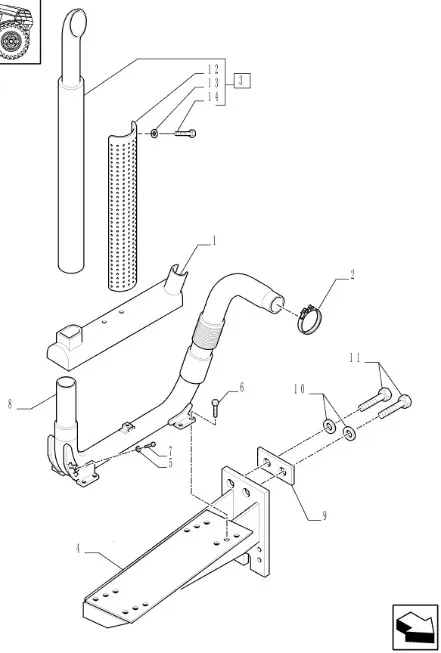 12
13
14
3
1
2
11
10
6
8
7
5
9
4